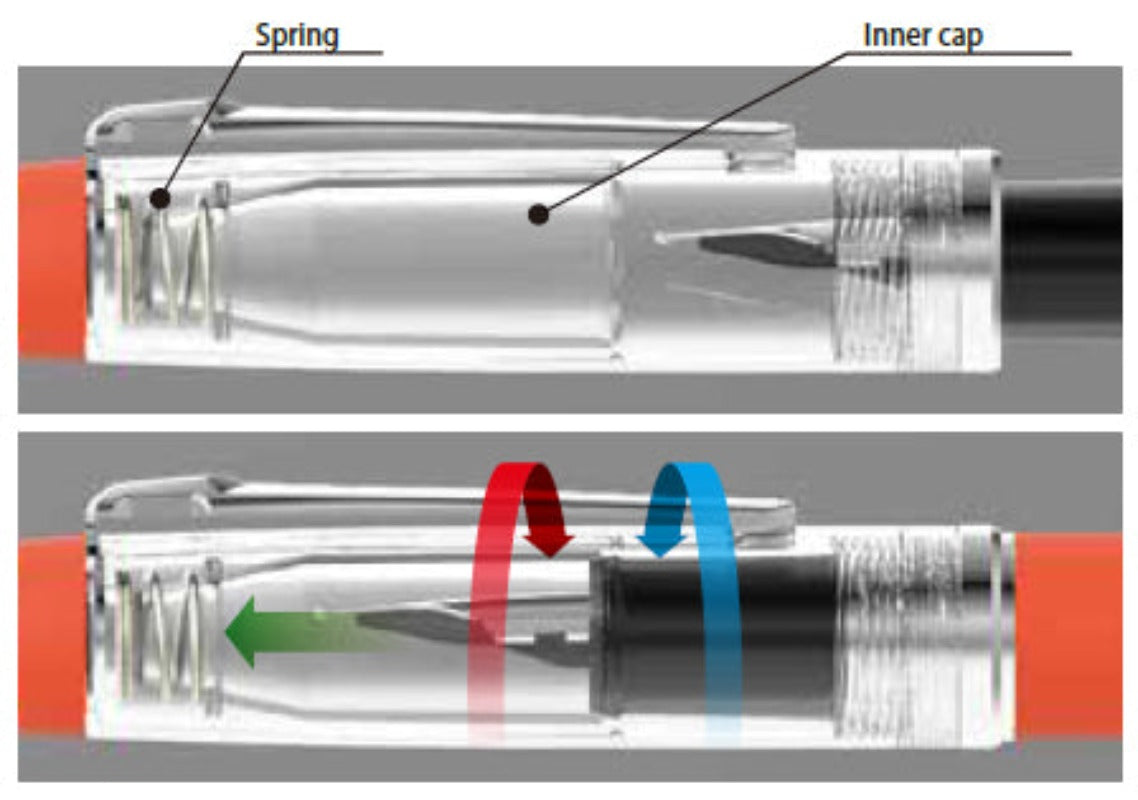 Spring

Inner cap